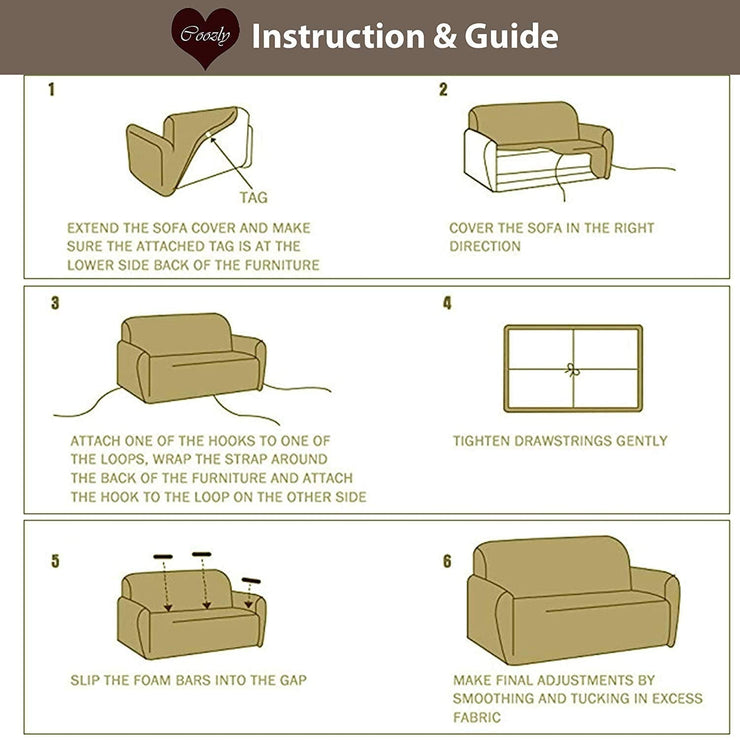 Coozly Instruction & Guide

1

TAG

EXTEND THE SOFA COVER AND MAKE SURE THE ATTACHED TAG IS AT THE LOWER SIDE BACK OF THE FURNITURE

2

COVER THE SOFA IN THE RIGHT DIRECTION

3

ATTACH ONE OF THE HOOKS TO ONE OF THE LOOPS, WRAP THE STRAP AROUND THE BACK OF THE FURNITURE AND ATTACH THE HOOK TO THE LOOP ON THE OTHER SIDE

4

TIGHTEN DRAWSTRINGS GENTLY

5

SLIP THE FOAM BARS INTO THE GAP

6

MAKE FINAL ADJUSTMENTS BY SMOOTHING AND TUCKING IN EXCESS FABRIC