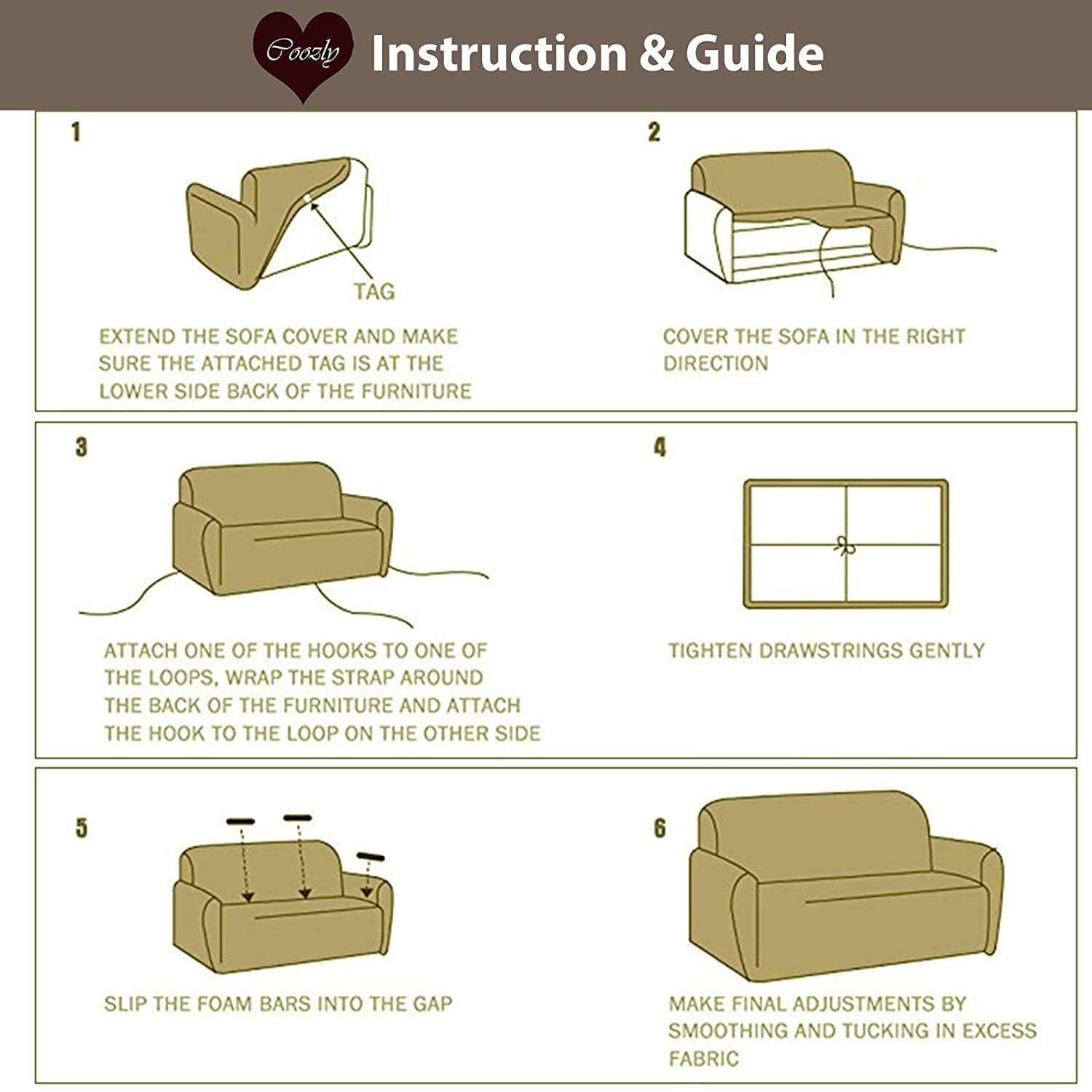 Coozly Instruction & Guide

1

TAG

EXTEND THE SOFA COVER AND MAKE SURE THE ATTACHED TAG IS AT THE LOWER SIDE BACK OF THE FURNITURE

2

COVER THE SOFA IN THE RIGHT DIRECTION

3

ATTACH ONE OF THE HOOKS TO ONE OF THE LOOPS, WRAP THE STRAP AROUND THE BACK OF THE FURNITURE AND ATTACH THE HOOK TO THE LOOP ON THE OTHER SIDE

4

TIGHTEN DRAWSTRINGS GENTLY

5

SLIP THE FOAM BARS INTO THE GAP

6

MAKE FINAL ADJUSTMENTS BY SMOOTHING AND TUCKING IN EXCESS FABRIC