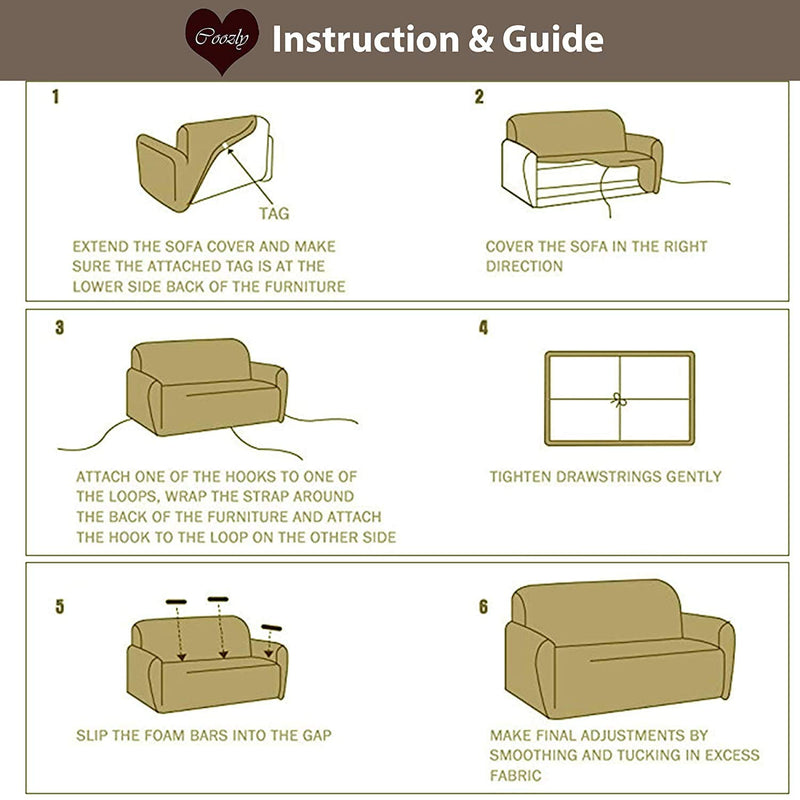 Coozly Instruction & Guide

1

TAG

EXTEND THE SOFA COVER AND MAKE SURE THE ATTACHED TAG IS AT THE LOWER SIDE BACK OF THE FURNITURE

2

COVER THE SOFA IN THE RIGHT DIRECTION

3

ATTACH ONE OF THE HOOKS TO ONE OF THE LOOPS, WRAP THE STRAP AROUND THE BACK OF THE FURNITURE AND ATTACH THE HOOK TO THE LOOP ON THE OTHER SIDE

4

TIGHTEN DRAWSTRINGS GENTLY

5

SLIP THE FOAM BARS INTO THE GAP

6

MAKE FINAL ADJUSTMENTS BY SMOOTHING AND TUCKING IN EXCESS FABRIC